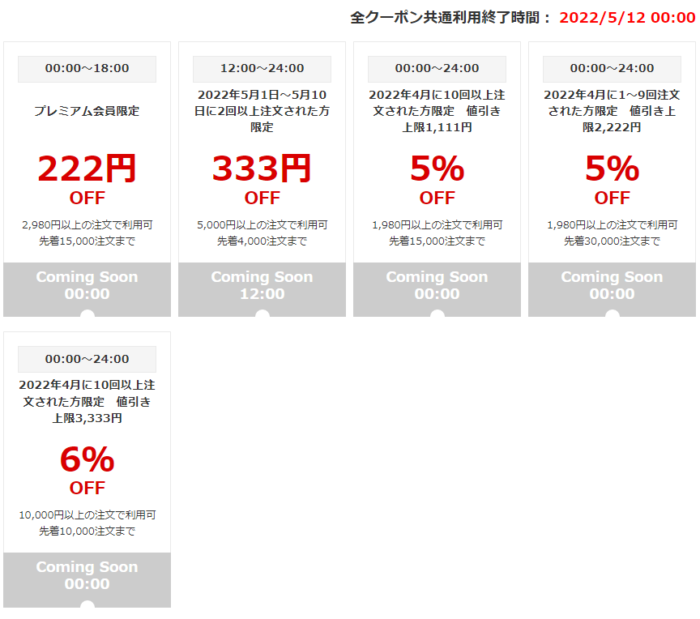 全クーポン共通利用終了時間： 2022/5/12 00:00

00:00～18:00

プレミアム会員限定

222円
OFF

2,980円以上の注文で利用可
先着15,000注文まで

Coming Soon
00:00

12:00～24:00

2022年5月1日～5月10日に2回以上注文された方限定

333円
OFF

5,000円以上の注文で利用可
先着4,000注文まで

Coming Soon
12:00

00:00～24:00

2022年4月に10回以上注文された方限定　値引き上限1,111円

5%
OFF

1,980円以上の注文で利用可
先着15,000注文まで

Coming Soon
00:00

00:00～24:00

2022年4月に1～9回注文された方限定　値引き上限2,222円

5%
OFF

1,980円以上の注文で利用可
先着30,000注文まで

Coming Soon
00:00

00:00～24:00

2022年4月に10回以上注文された方限定　値引き上限3,333円

6%
OFF

10,000円以上の注文で利用可
先着10,000注文まで

Coming Soon
00:00